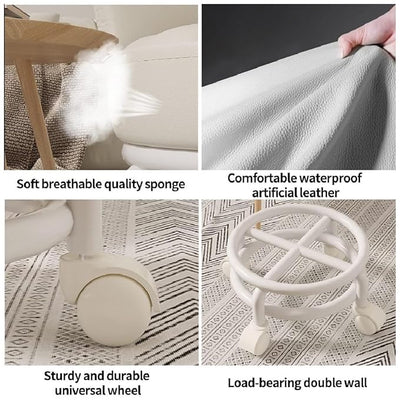 Soft breathable quality sponge

Comfortable waterproof artificial leather

Sturdy and durable universal wheel

Load-bearing double wall